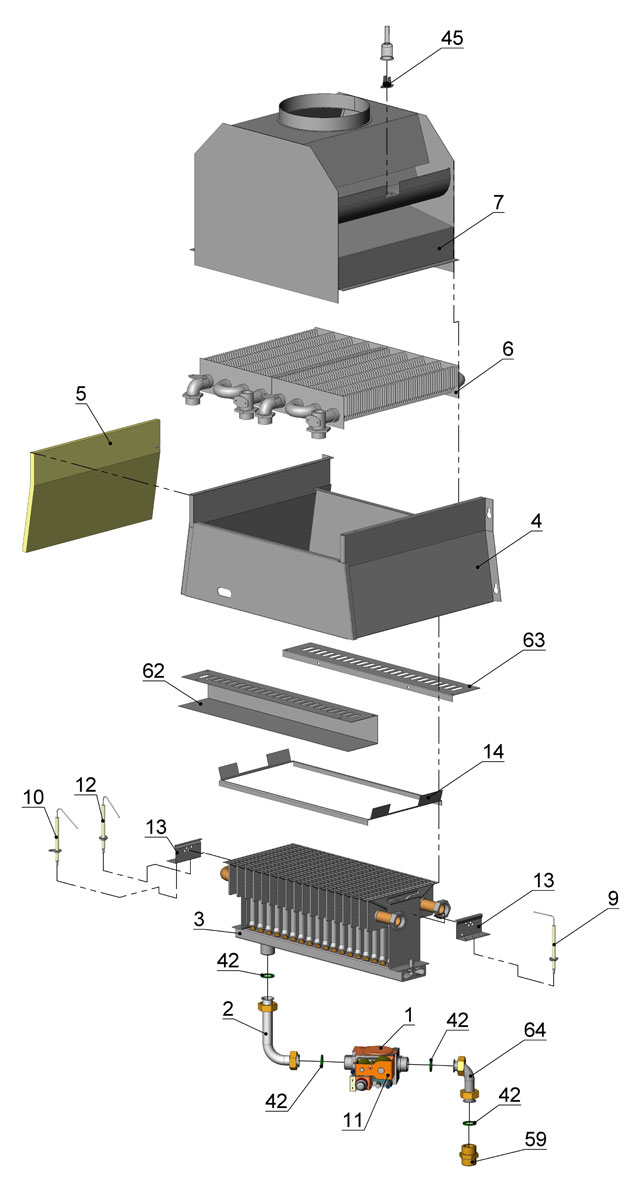 45
7
6
5
4
63
62
14
10
12
13
13
9
3
42
2
1
42
64
42
11
42
59