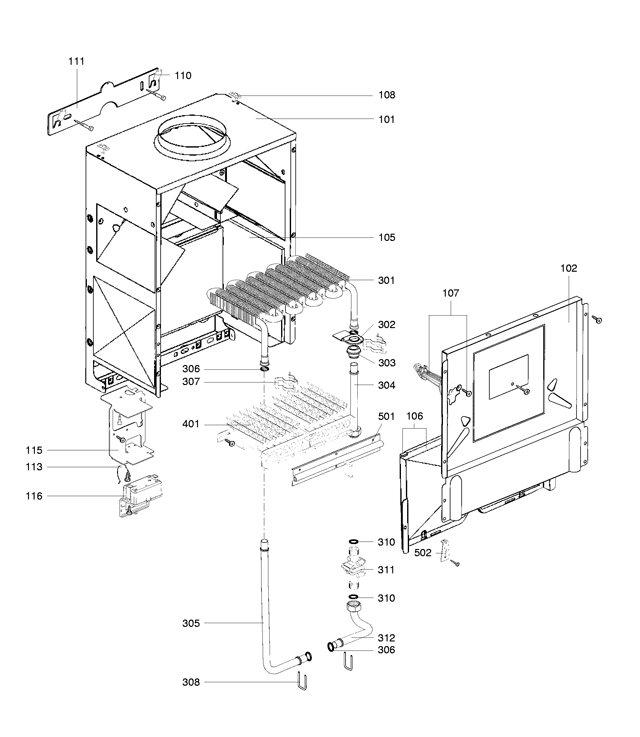 111
110
108
101
105
301
102
107
302
303
306
307
304
401
501
106
115
113
116
310
502
311
310
305
312
306
308