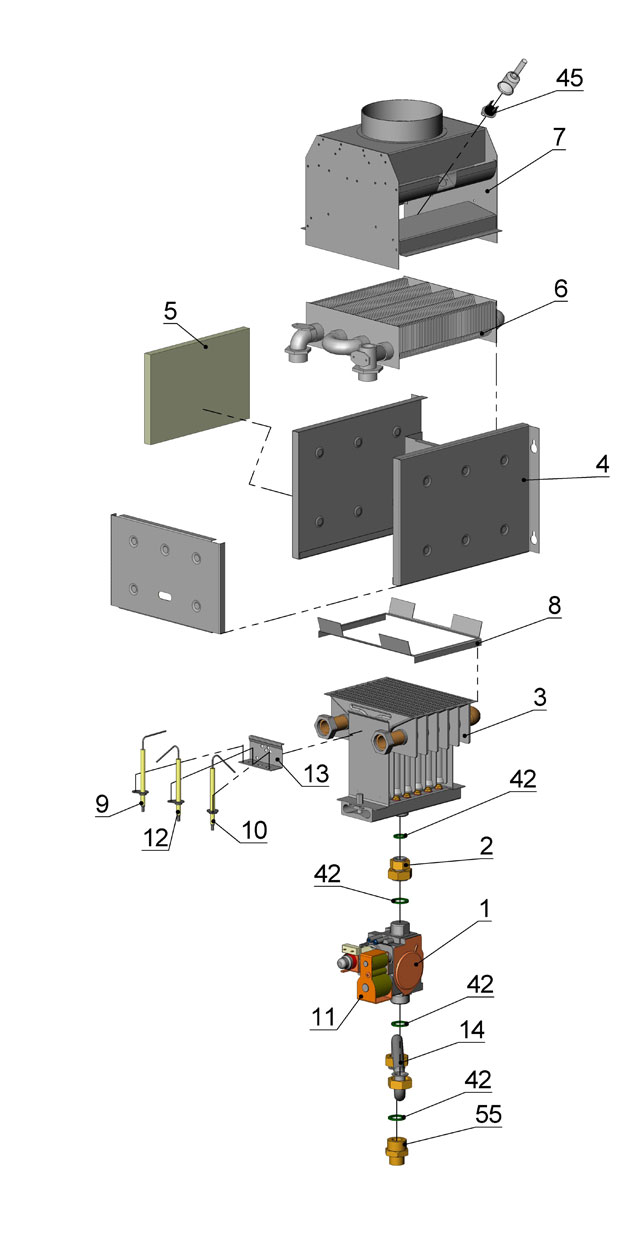 45
7
6
5
4
8
3
13
9
12
10
42
2
42
1
11
42
14
42
55