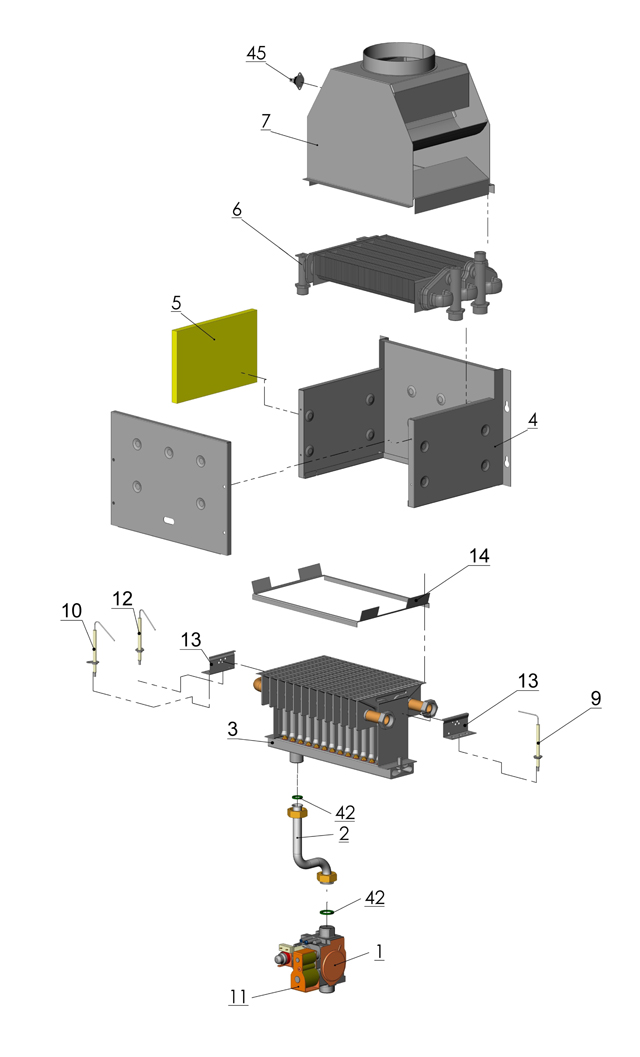 45
7
6
5
4
14
10
12
13
13
9
3
42
2
42
1
11